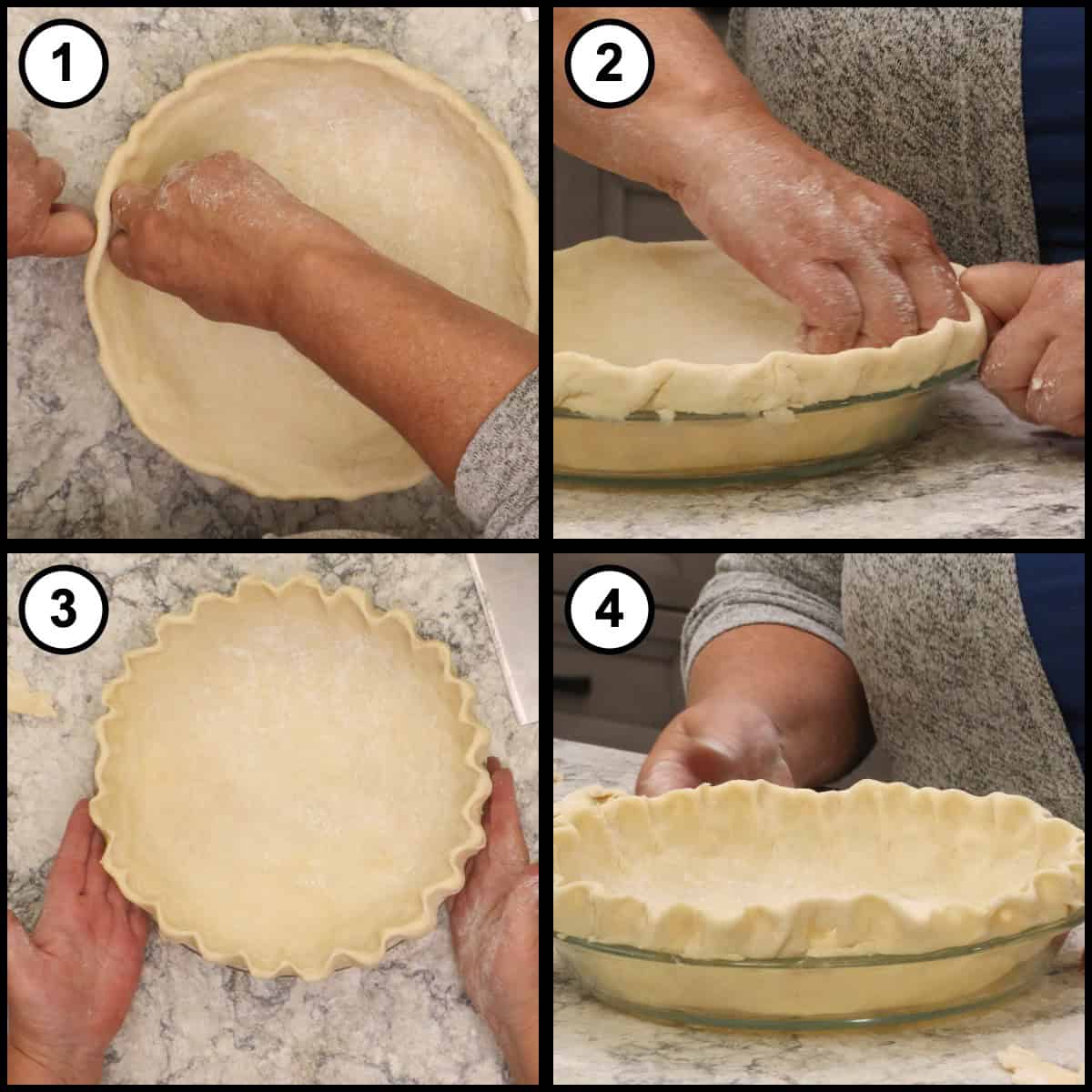 1
2
3
4