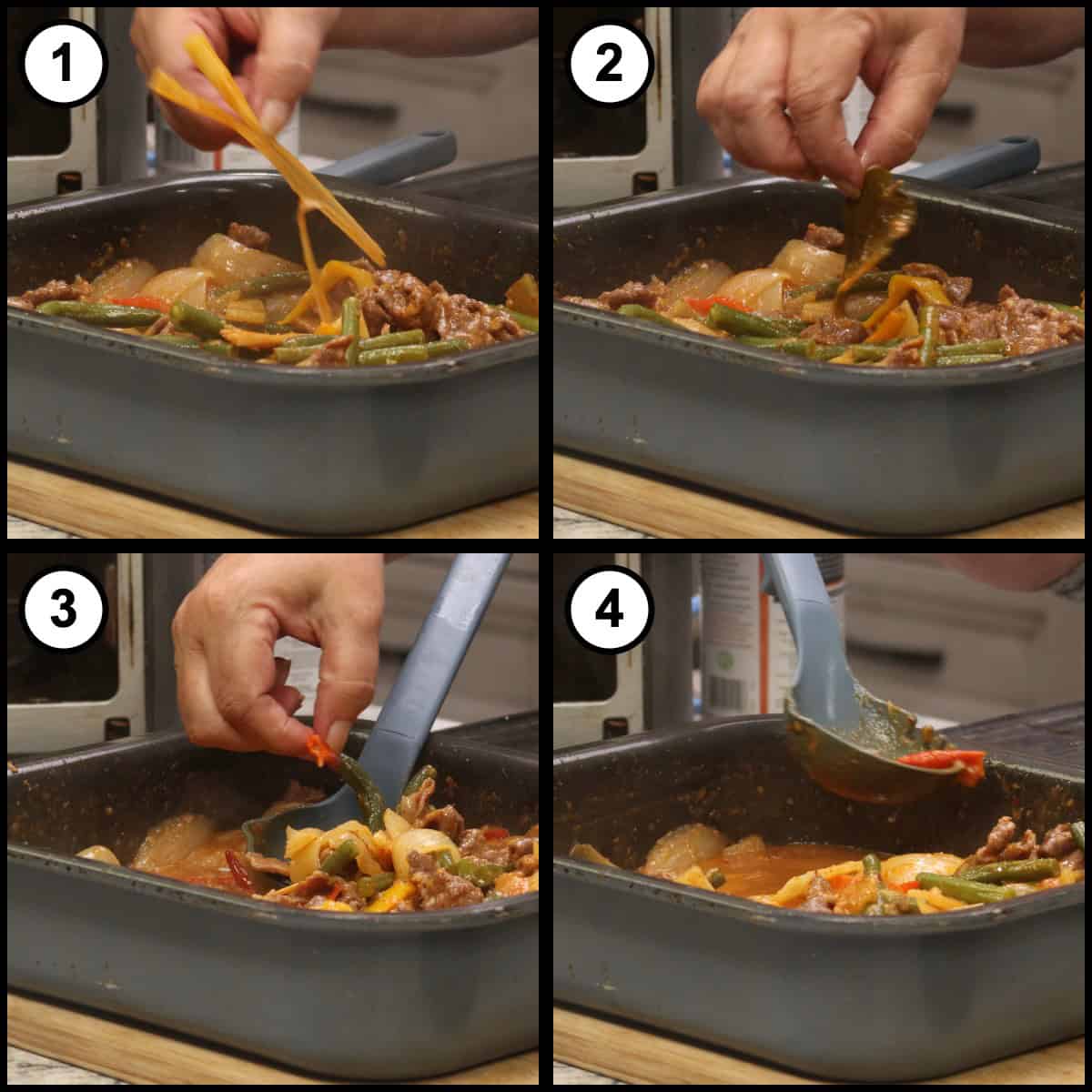 1

2

3

4