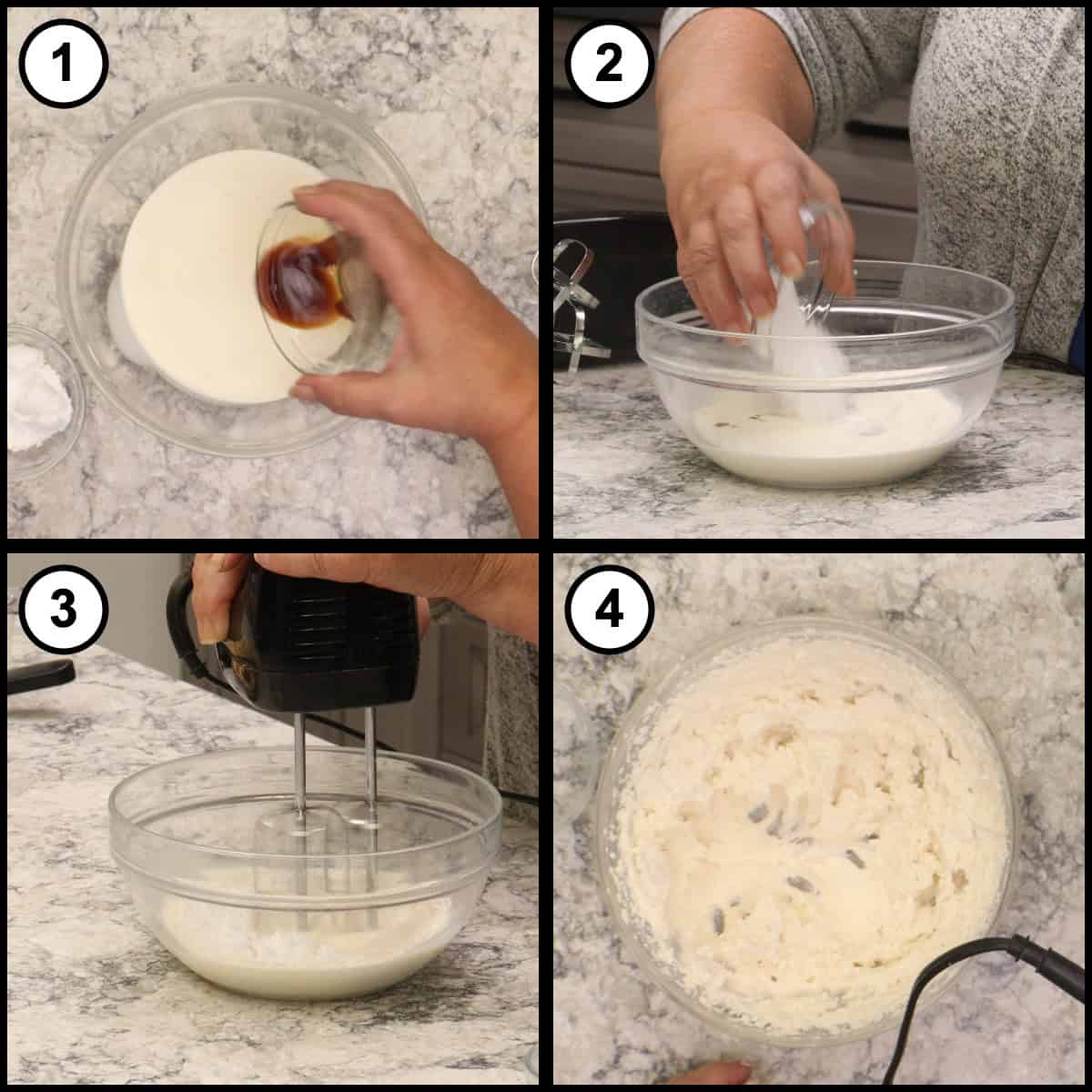 1

2

3

4