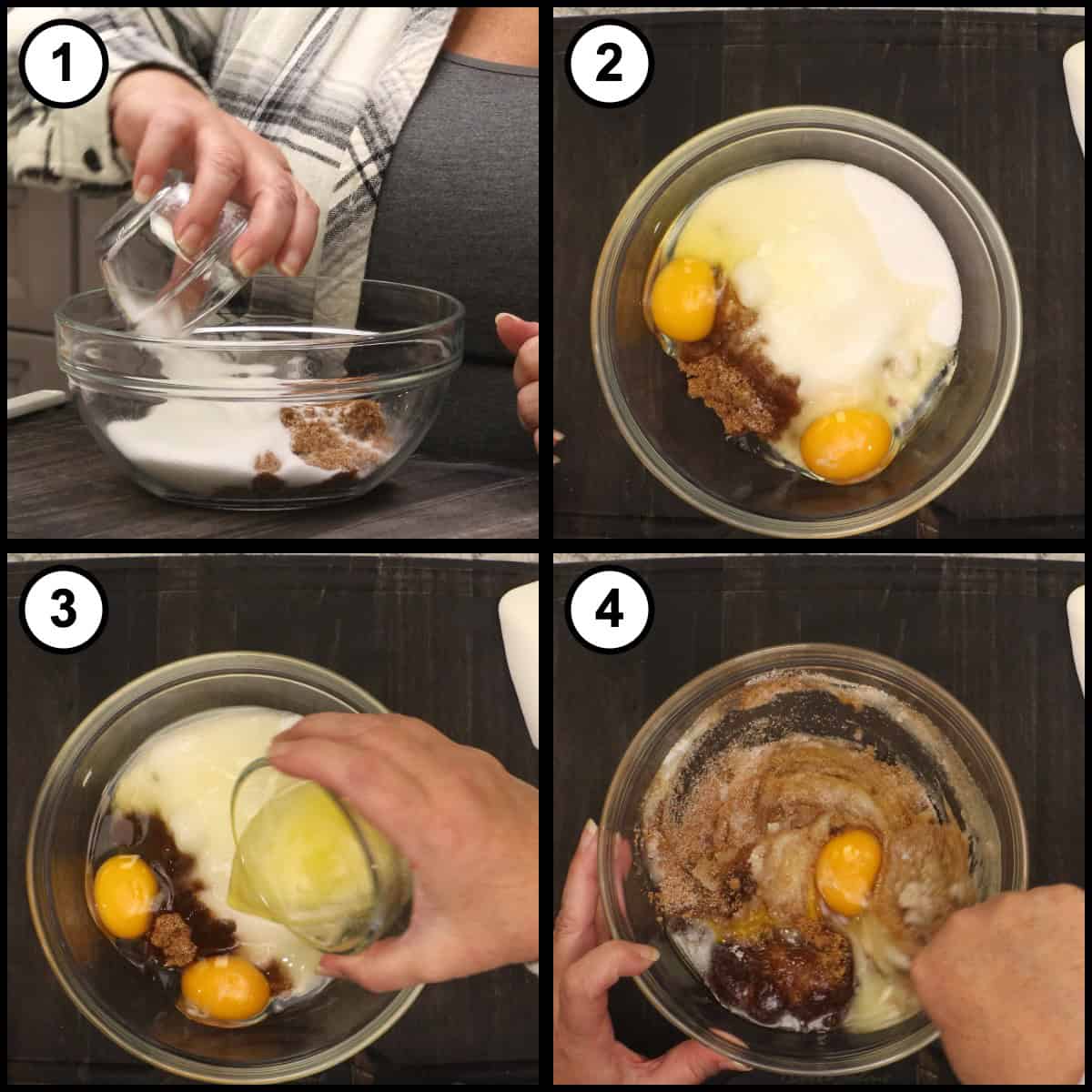 1

2

3

4